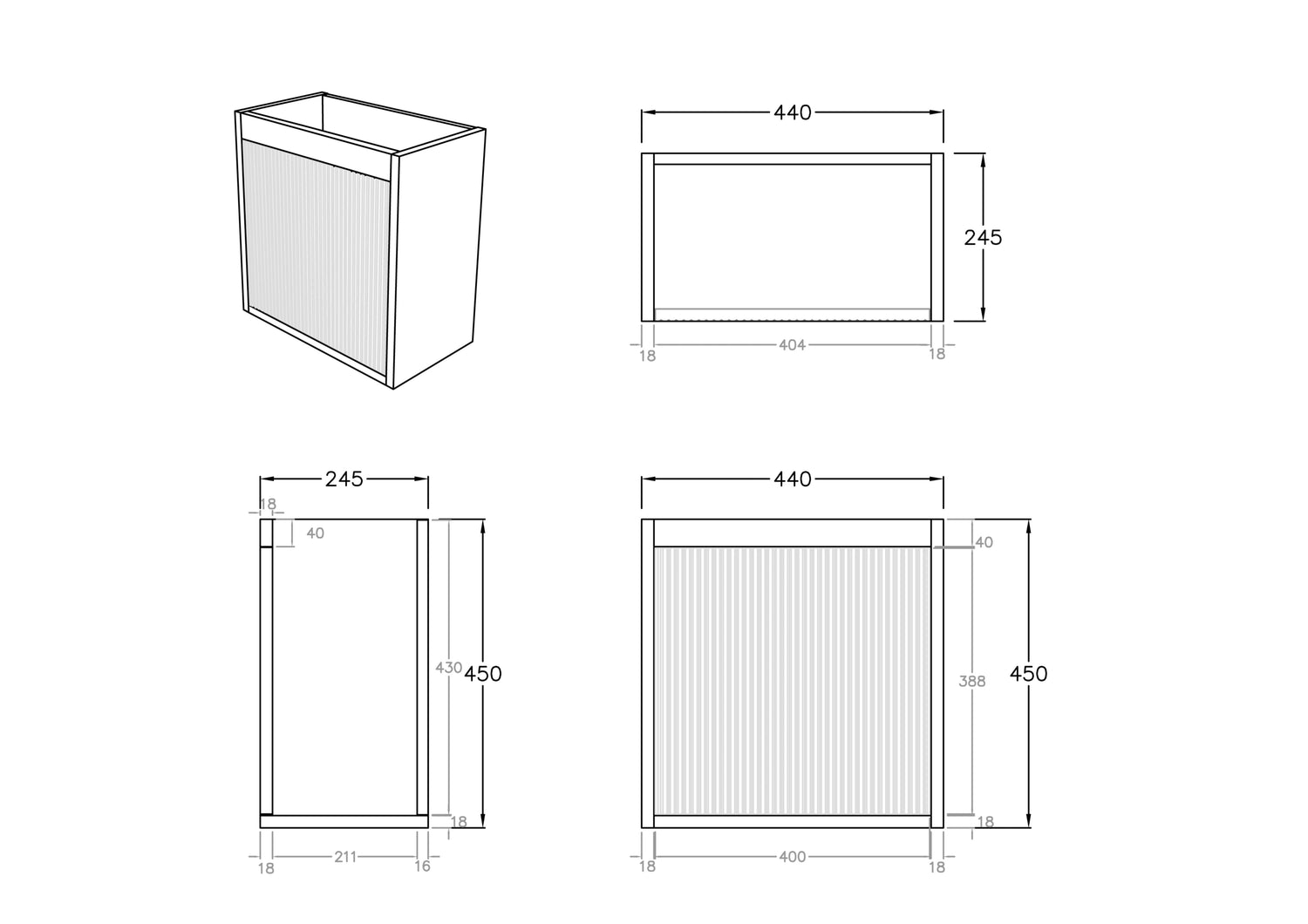 440

245

18
404
18

245
18
40
430
450
18
18
211
16

440
40
388
450
18
18
400
18